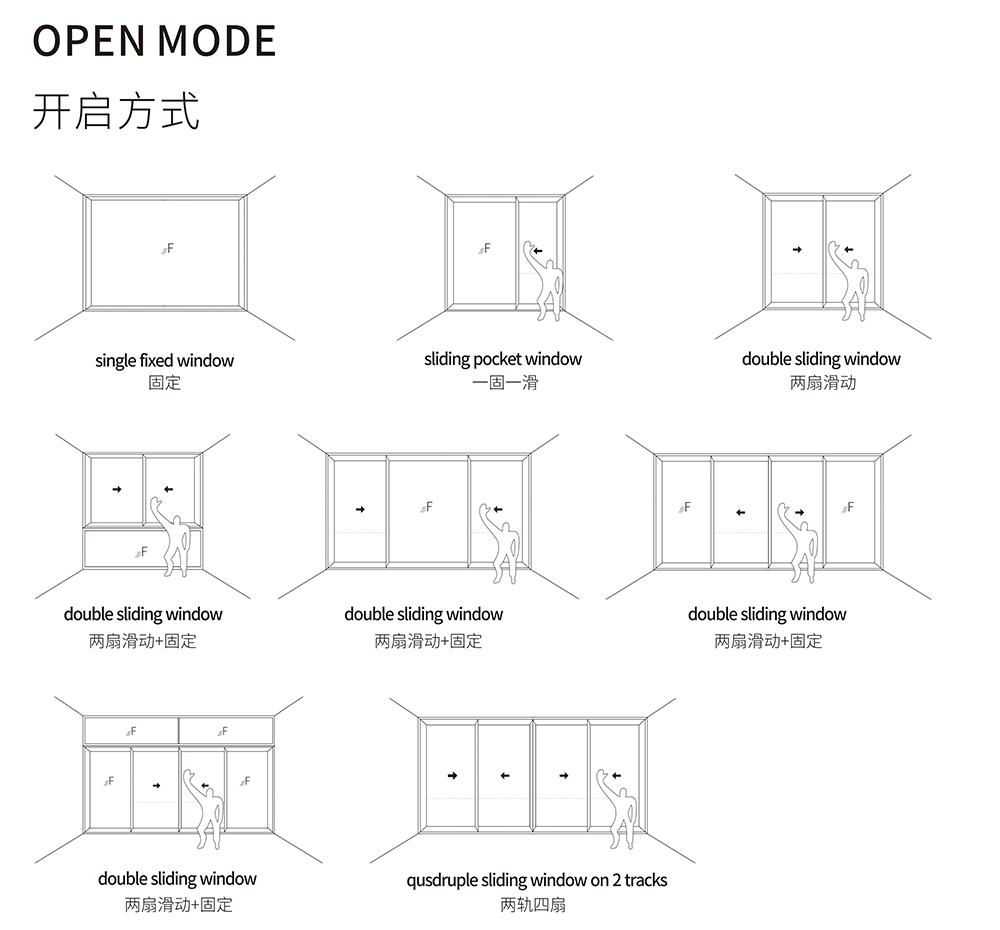 OPEN MODE
开启方式

F

single fixed window
固定

F

sliding pocket window
一固一滑

double sliding window
两扇滑动

F

double sliding window
两扇滑动+固定

F

double sliding window
两扇滑动+固定

F F

double sliding window
两扇滑动+固定

F F
F F

double sliding window
两扇滑动+固定

qusdruple sliding window on 2 tracks
两轨四扇