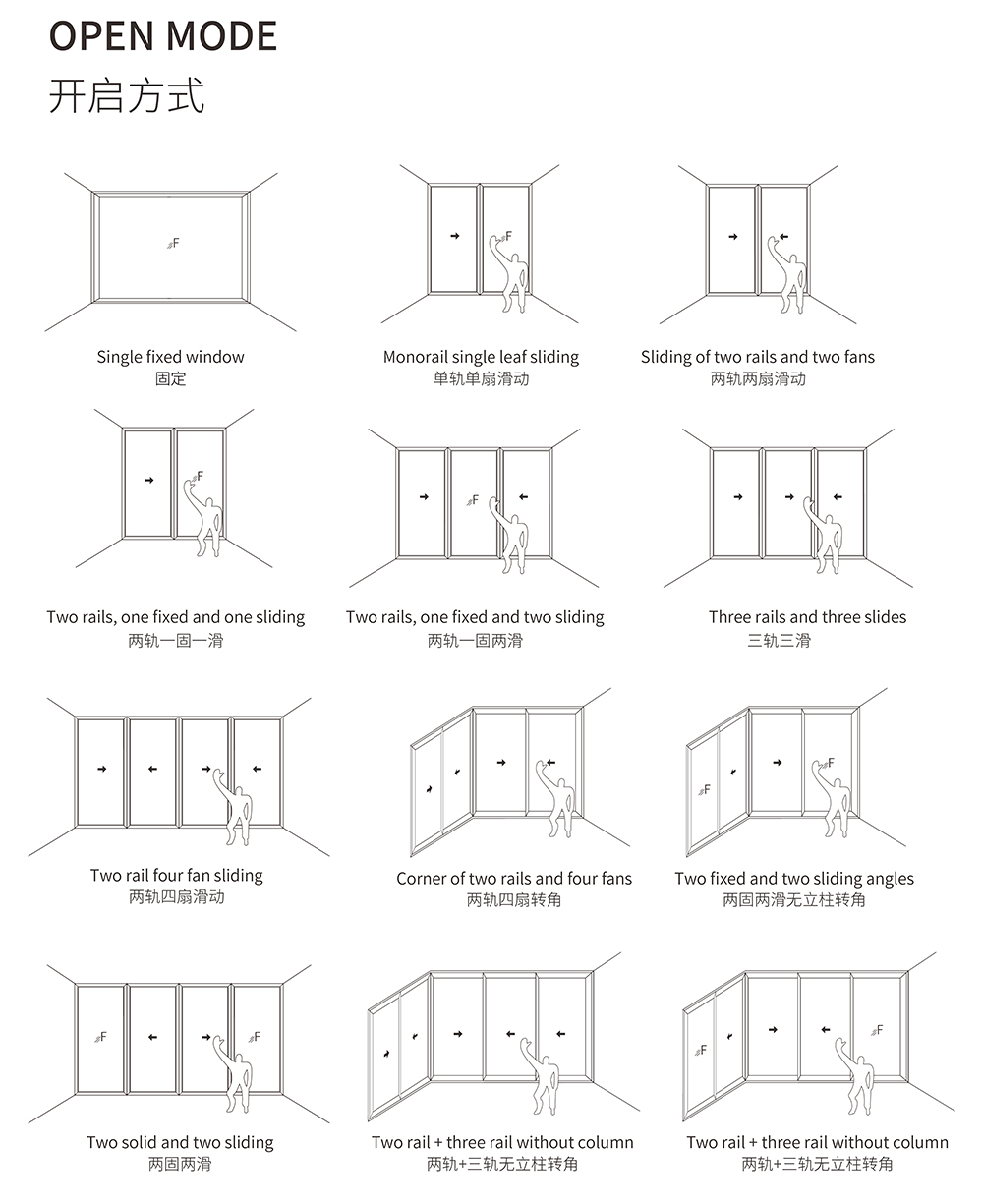 OPEN MODE
开启方式

F

Single fixed window
固定

F

Monorail single leaf sliding
单轨单扇滑动

Sliding of two rails and two fans
两轨两扇滑动

F

Two rails, one fixed and one sliding
两轨一固一滑

F

Two rails, one fixed and two sliding
两轨一固两滑

Three rails and three slides
三轨三滑

Two rail four fan sliding
两轨四扇滑动

Corner of two rails and four fans
两轨四扇转角

F
F

Two fixed and two sliding angles
两固两滑无立柱转角

F
F

Two solid and two sliding
两固两滑

Two rail + three rail without column
两轨+三轨无立柱转角

F
F

Two rail + three rail without column
两轨+三轨无立柱转角