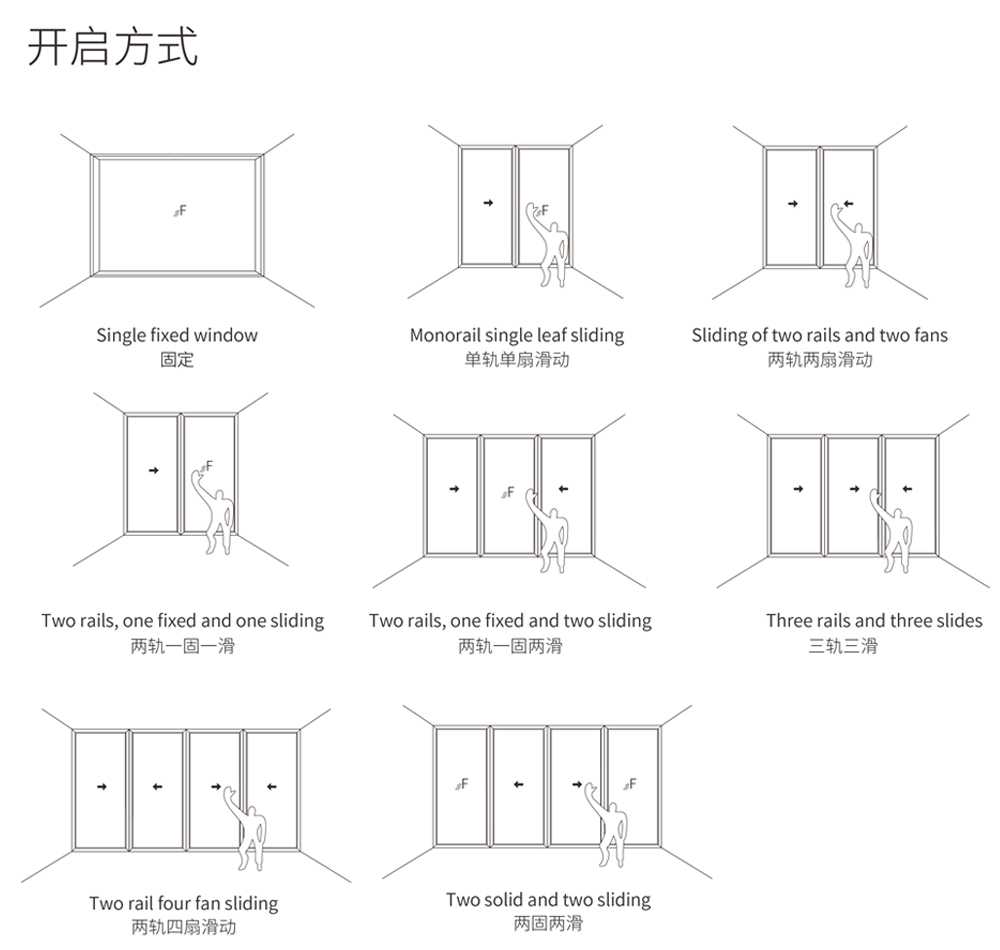 开启方式

F

Single fixed window
固定

F

Monorail single leaf sliding
单轨单扇滑动

Sliding of two rails and two fans
两轨两扇滑动

F

Two rails, one fixed and one sliding
两轨一固一滑

F

Two rails, one fixed and two sliding
两轨一固两滑

Three rails and three slides
三轨三滑

Two rail four fan sliding
两轨四扇滑动

F

F

Two solid and two sliding
两固两滑